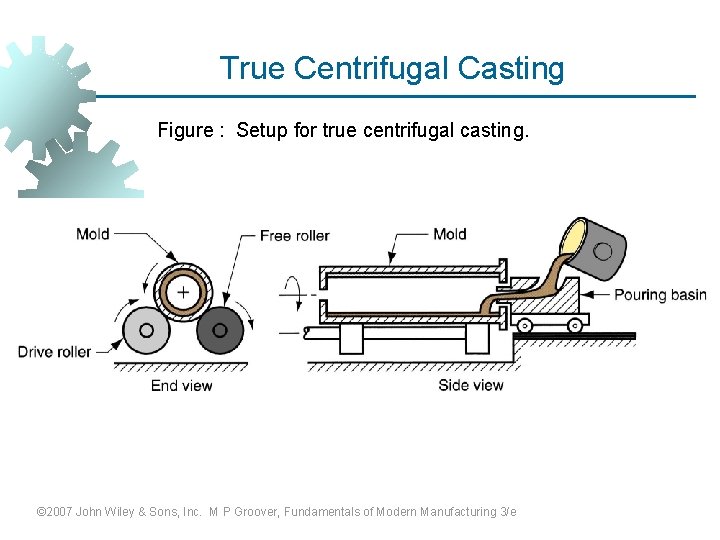 True Centrifugal Casting

Figure : Setup for true centrifugal casting.

Mold

Free roller

Drive roller

End view

Mold

Pouring basin

Side view

©2007 John Wiley & Sons, Inc. M P Groover, Fundamentals of Modern Manufacturing 3/e