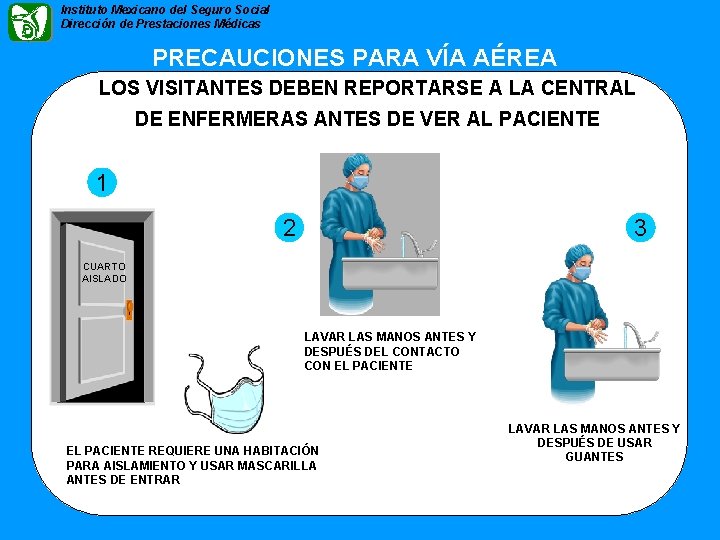 Instituto Mexicano del Seguro Social
Dirección de Prestaciones Médicas

PRECAUCIONES PARA VÍA AÉREA

LOS VISITANTES DEBEN REPORTARSE A LA CENTRAL DE ENFERMERAS ANTES DE VER AL PACIENTE

1

CUARTO AISLADO

EL PACIENTE REQUIERE UNA HABITACIÓN PARA AISLAMIENTO Y USAR MASCARILLA ANTES DE ENTRAR

2

LAVAR LAS MANOS ANTES Y DESPUÉS DEL CONTACTO CON EL PACIENTE

3

LAVAR LAS MANOS ANTES Y DESPUÉS DE USAR GUANTES