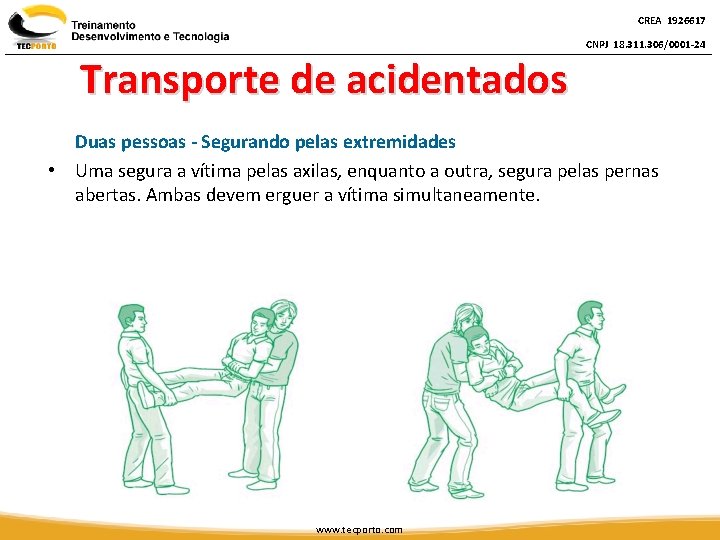 TECPORTO

Treinamento
Desenvolvimento e Tecnologia

CREA 1926617

CNPJ 18.311.306/0001-24

Transporte de acidentados

Duas pessoas - Segurando pelas extremidades

• Uma segura a vítima pelas axilas, enquanto a outra, segura pelas pernas abertas. Ambas devem erguer a vítima simultaneamente.

www.tecporto.com