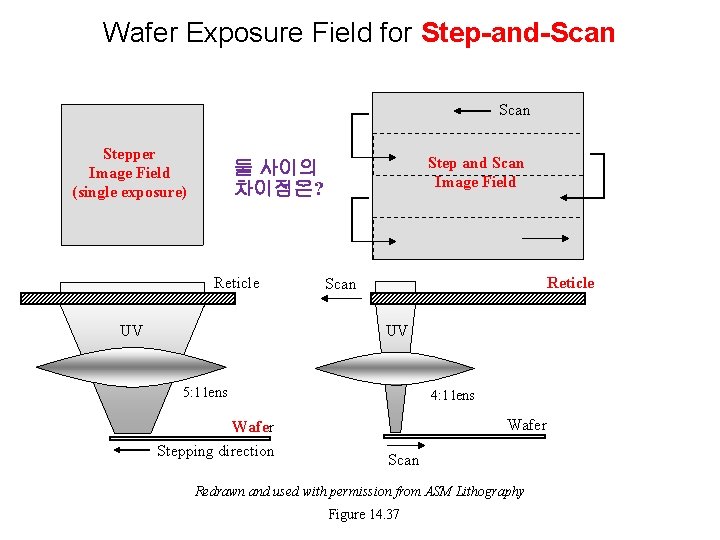 Wafer Exposure Field for Step-and-Scan

Stepper Image Field (single exposure)

둘 사이의 차이점은?

Scan

Step and Scan Image Field

Reticle

UV

5:1 lens

Wafer

Stepping direction

Scan

Reticle

UV

4:1 lens

Wafer

Scan

Redrawn and used with permission from ASM Lithography

Figure 14.37