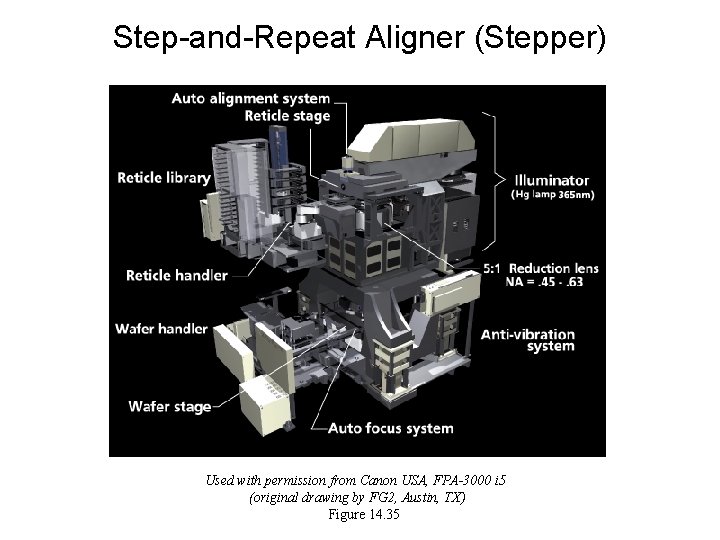 Step-and-Repeat Aligner (Stepper)

Auto alignment system
Reticle stage
Reticle library
Illuminator
(Hg lamp 365nm)
Reticle handler
5:1 Reduction lens
NA = .45 - .63
Wafer handler
Anti-vibration system
Wafer stage
Auto focus system

Used with permission from Canon USA, FPA-3000 i5
(original drawing by FG2, Austin, TX)
Figure 14.35