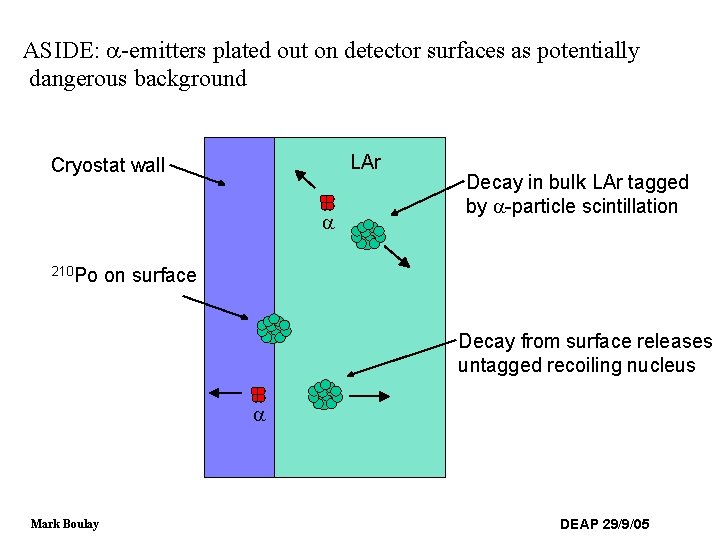 ASIDE: $\alpha$-emitters plated out on detector surfaces as potentially dangerous background

Cryostat wall

LAr

Decay in bulk LAr tagged by $\alpha$-particle scintillation

$\alpha$

$^{210}$Po on surface

Decay from surface releases untagged recoiling nucleus

$\alpha$

Mark Boulay

DEAP 29/9/05