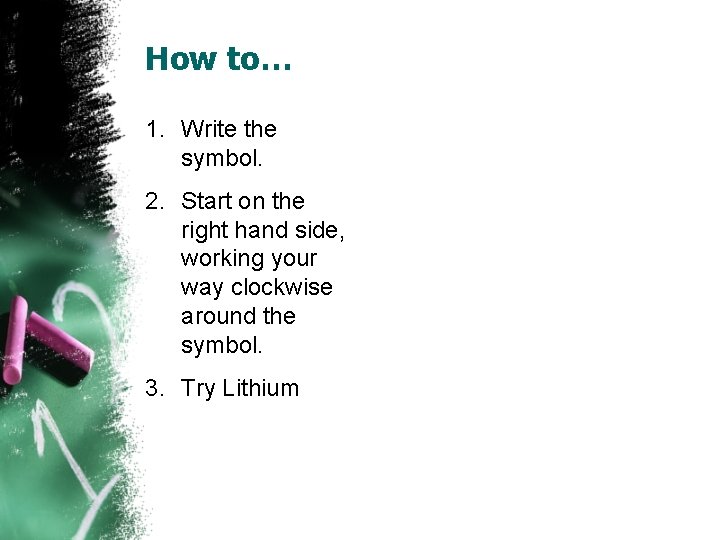 How to…

1. Write the symbol.

2. Start on the right hand side, working your way clockwise around the symbol.

3. Try Lithium