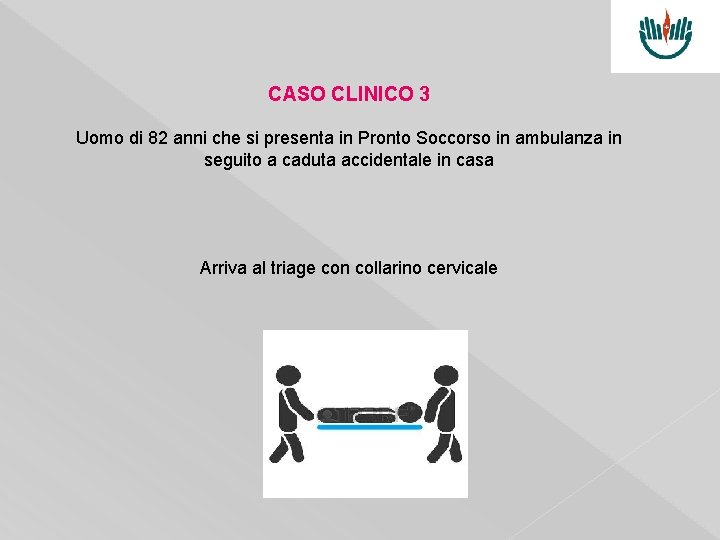 CASO CLINICO 3

Uomo di 82 anni che si presenta in Pronto Soccorso in ambulanza in seguito a caduta accidentale in casa

Arriva al triage con collarino cervicale