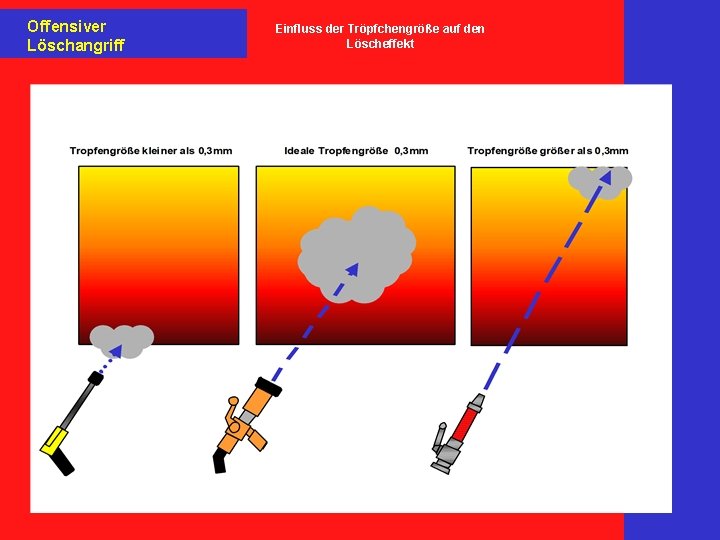 Offensiver Löschangriff

Einfluss der Tröpfchengröße auf den Löscheffekt

Tropfengröße kleiner als 0,3mm

Ideale Tropfengröße 0,3mm

Tropfengröße größer als 0,3mm