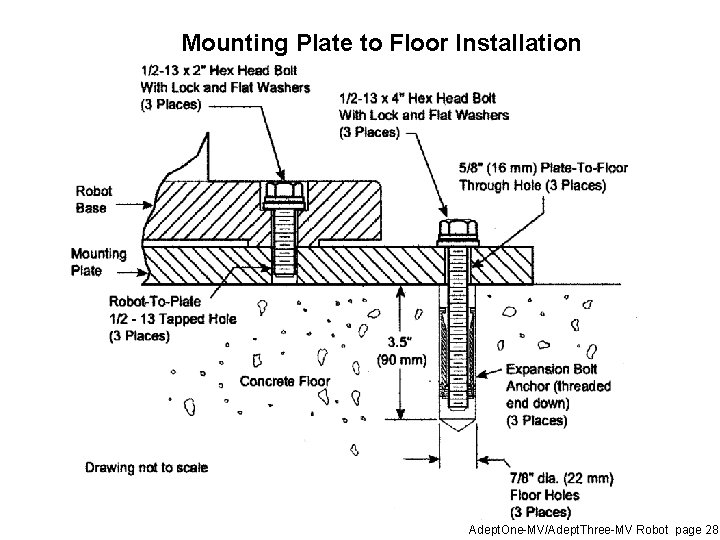 Mounting Plate to Floor Installation

1/2-13 x 2" Hex Head Bolt With Lock and Flat Washers (3 Places)

1/2-13 x 4" Hex Head Bolt With Lock and Flat Washers (3 Places)

5/8" (16 mm) Plate-To-Floor Through Hole (3 Places)

Robot Base

Mounting Plate

Robot-To-Plate 1/2 - 13 Tapped Hole (3 Places)

3.5" (90 mm)

Concrete Floor

Expansion Bolt Anchor (threaded end down) (3 Places)

Drawing not to scale

7/8" dia. (22 mm) Floor Holes (3 Places)

AdeptOne-MV/AdeptThree-MV Robot page 28