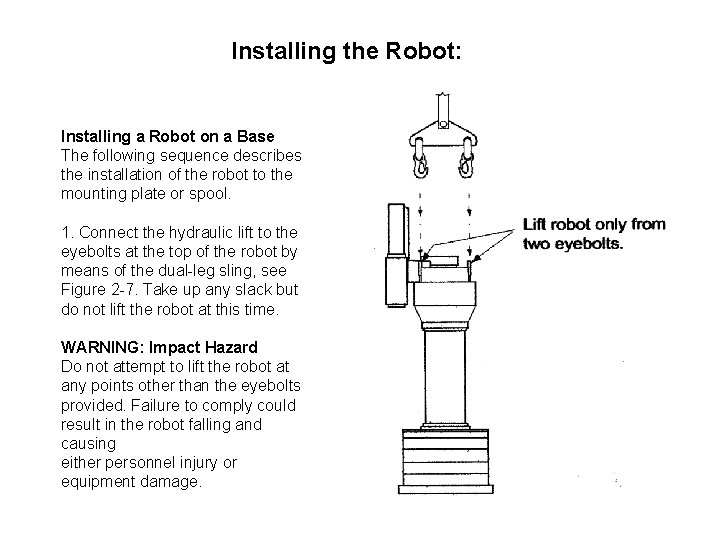 Installing the Robot:

Installing a Robot on a Base
The following sequence describes the installation of the robot to the mounting plate or spool.

1. Connect the hydraulic lift to the eyebolts at the top of the robot by means of the dual-leg sling, see Figure 2-7. Take up any slack but do not lift the robot at this time.

WARNING: Impact Hazard
Do not attempt to lift the robot at any points other than the eyebolts provided. Failure to comply could result in the robot falling and causing
either personnel injury or equipment damage.

Lift robot only from two eyebolts.