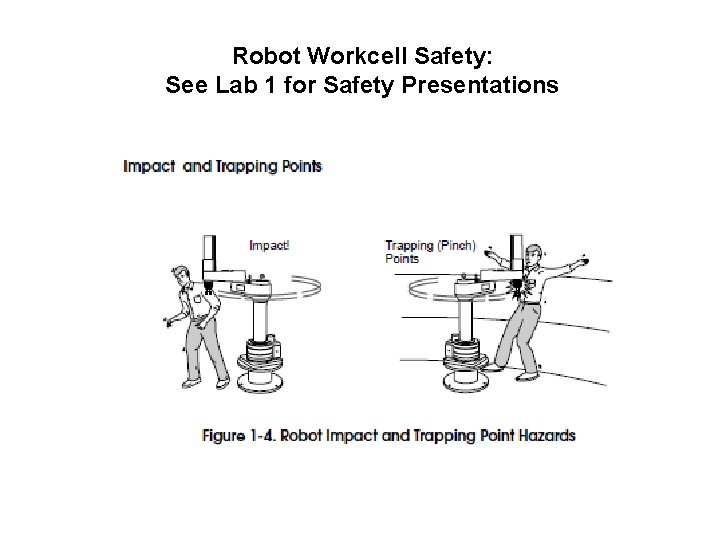 Robot Workcell Safety:
See Lab 1 for Safety Presentations

Impact and Trapping Points

Impact!

Trapping (Pinch) Points

Figure 1-4. Robot Impact and Trapping Point Hazards