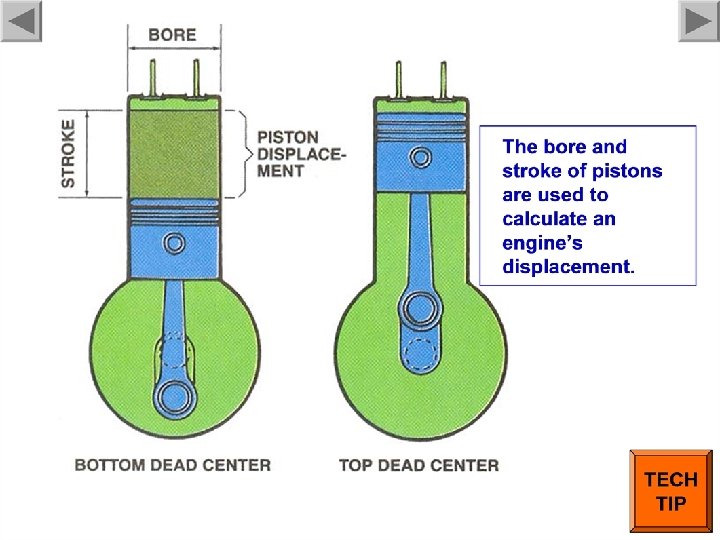 BORE

STROKE

PISTON DISPLACEMENT

The bore and stroke of pistons are used to calculate an engine's displacement.

BOTTOM DEAD CENTER

TOP DEAD CENTER

TECH TIP