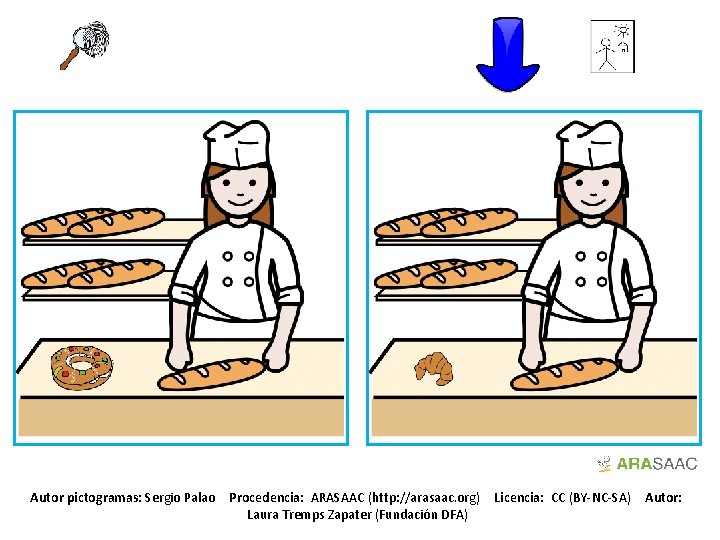 ARASAAC

Autor pictogramas: Sergio Palao Procedencia: ARASAAC (http://arasaac.org) Licencia: CC (BY-NC-SA) Autor: Laura Tremps Zapater (Fundación DFA)