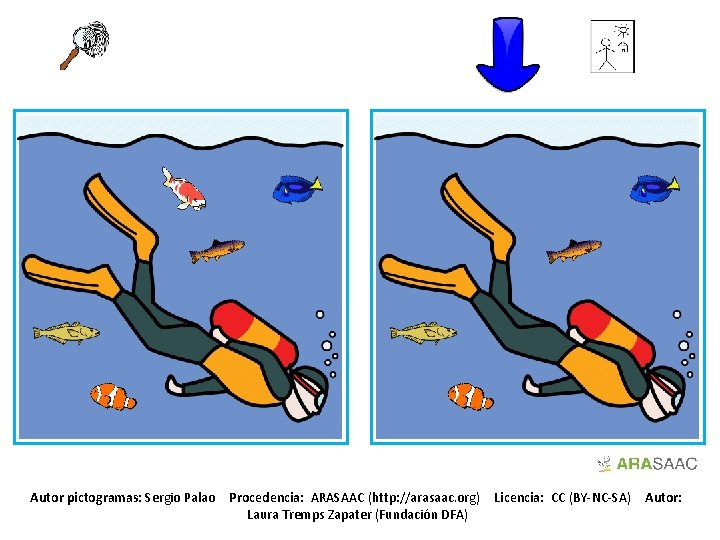 ARASAAC

Autor pictogramas: Sergio Palao Procedencia: ARASAAC (http://arasaac.org) Licencia: CC (BY-NC-SA) Autor: Laura Tremps Zapater (Fundación DFA)