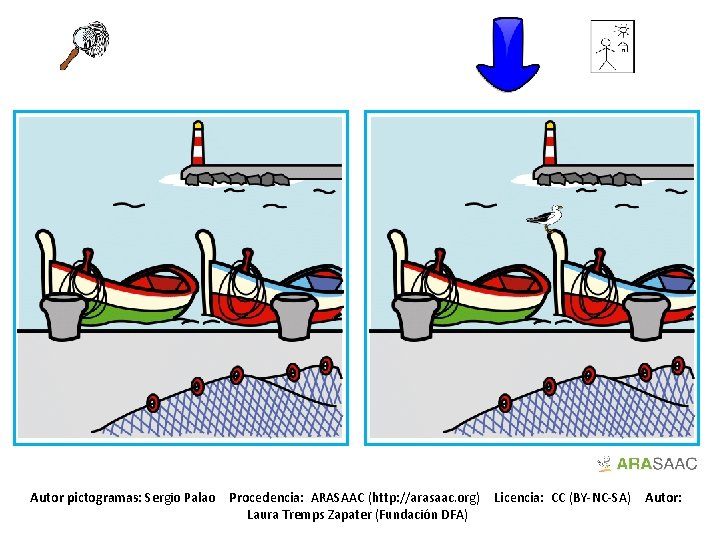 ARASAAC

Autor pictogramas: Sergio Palao Procedencia: ARASAAC (http://arasaac.org) Licencia: CC (BY-NC-SA) Autor: Laura Tremps Zapater (Fundación DFA)