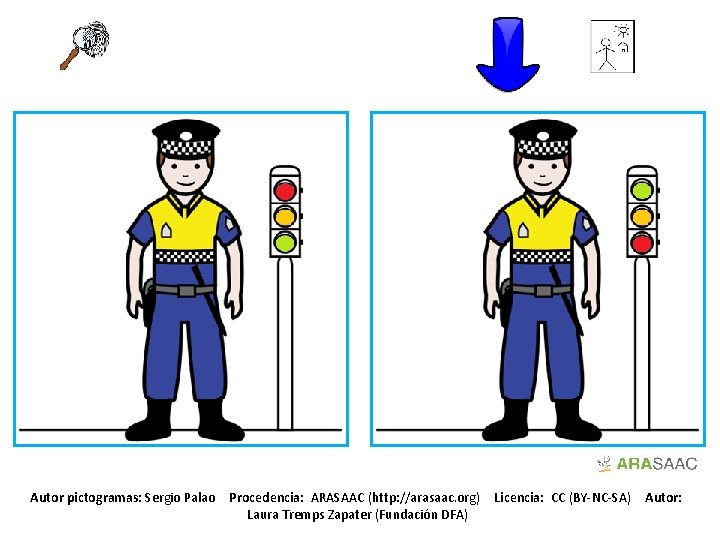 ARASAAC

Autor pictogramas: Sergio Palao Procedencia: ARASAAC (http://arasaac.org) Licencia: CC (BY-NC-SA) Autor: Laura Tremps Zapater (Fundación DFA)