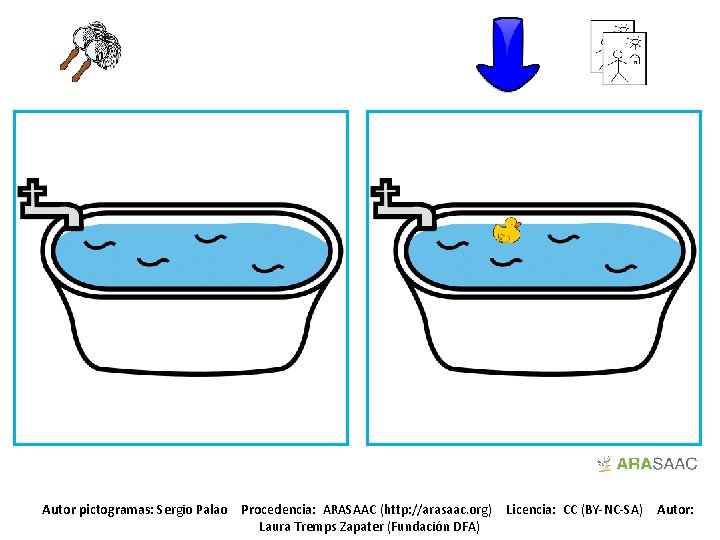 ARASAAC

Autor pictogramas: Sergio Palao Procedencia: ARASAAC (http://arasaac.org) Licencia: CC (BY-NC-SA) Autor: Laura Tremps Zapater (Fundación DFA)