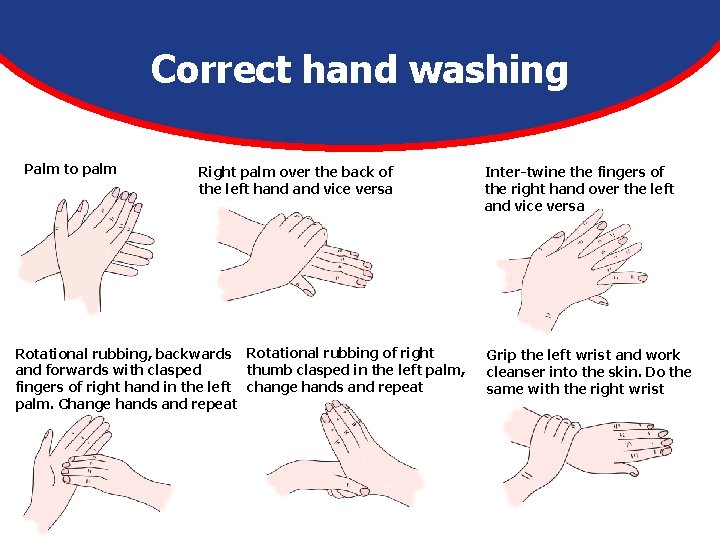 Correct hand washing

Palm to palm

Right palm over the back of the left hand and vice versa

Inter-twine the fingers of the right hand over the left and vice versa

Rotational rubbing, backwards and forwards with clasped fingers of right hand in the left palm. Change hands and repeat

Rotational rubbing of right thumb clasped in the left palm, change hands and repeat

Grip the left wrist and work cleanser into the skin. Do the same with the right wrist