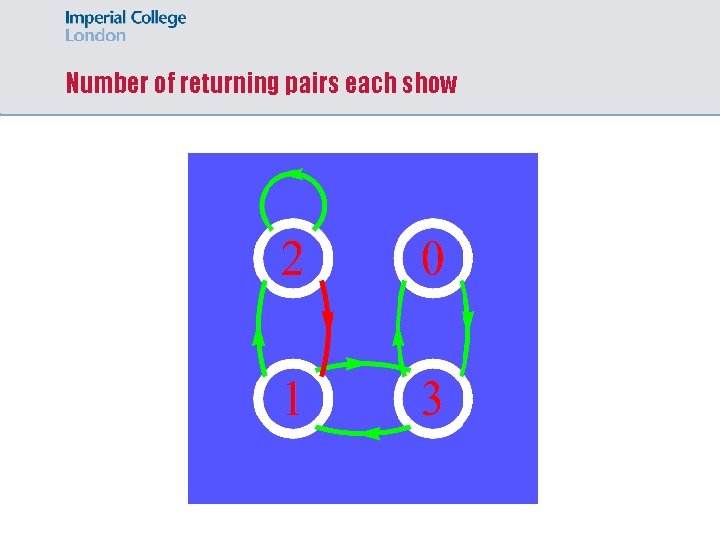 Imperial College
London

Number of returning pairs each show

2

0

1

3