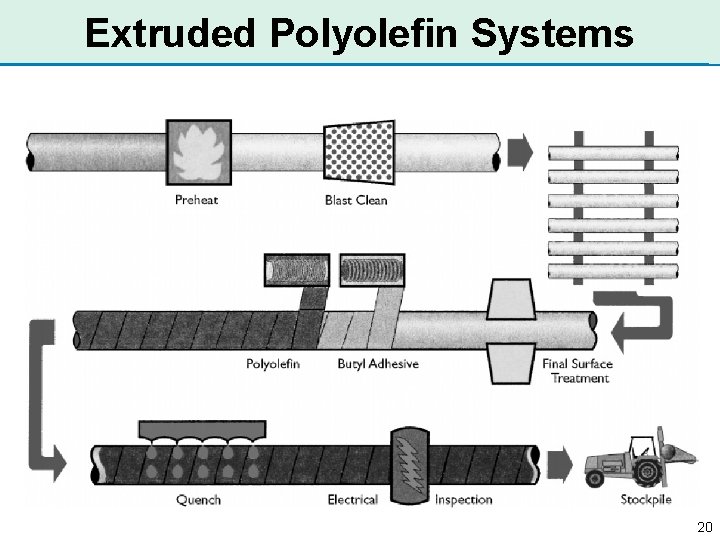 Extruded Polyolefin Systems

Preheat

Blast Clean

Polyolefin

Butyl Adhesive

Final Surface Treatment

Quench

Electrical

Inspection

Stockpile

20