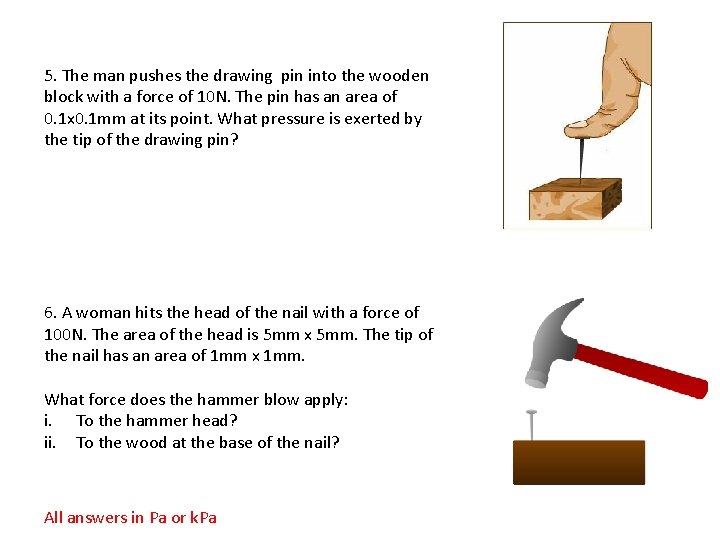 5. The man pushes the drawing pin into the wooden block with a force of 10N. The pin has an area of 0.1x0.1mm at its point. What pressure is exerted by the tip of the drawing pin?

6. A woman hits the head of the nail with a force of 100N. The area of the head is 5mm x 5mm. The tip of the nail has an area of 1mm x 1mm.

What force does the hammer blow apply:
i. To the hammer head?
ii. To the wood at the base of the nail?

All answers in Pa or kPa