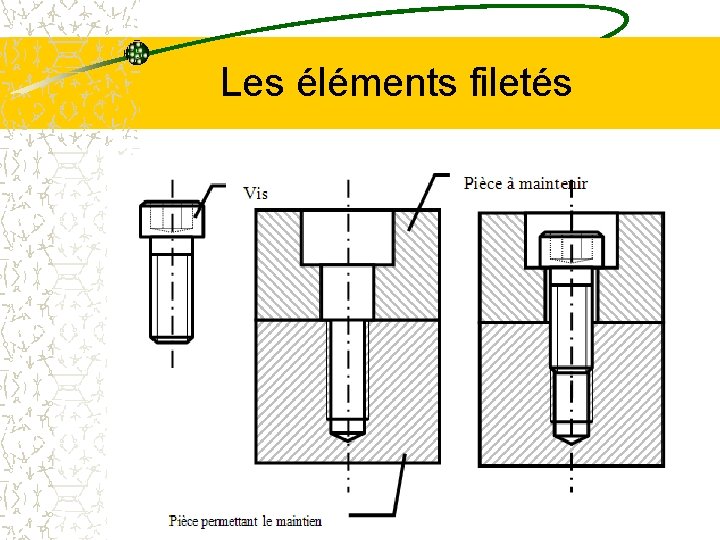 Les éléments filetés

Vis

Pièce à maintenir

Pièce permettant le maintien