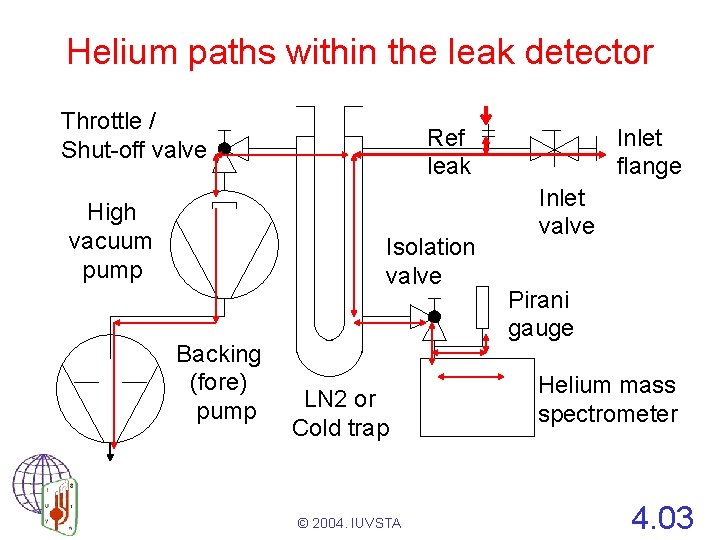 Helium paths within the leak detector

Throttle / Shut-off valve

Ref leak

Inlet flange

Inlet valve

High vacuum pump

Isolation valve

Pirani gauge

Backing (fore) pump

LN2 or Cold trap

Helium mass spectrometer

© 2004. IUVSTA

4.03