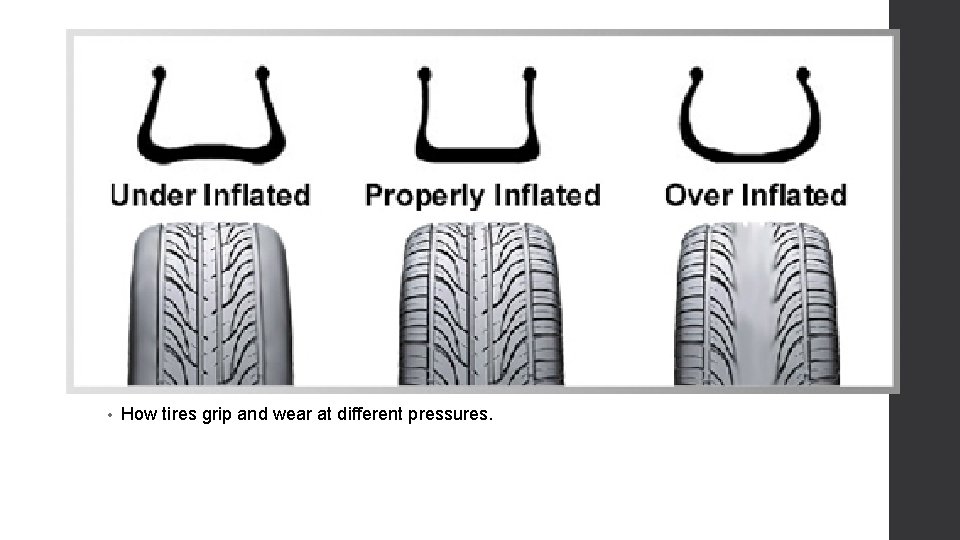 Under Inflated

Properly Inflated

Over Inflated

• How tires grip and wear at different pressures.