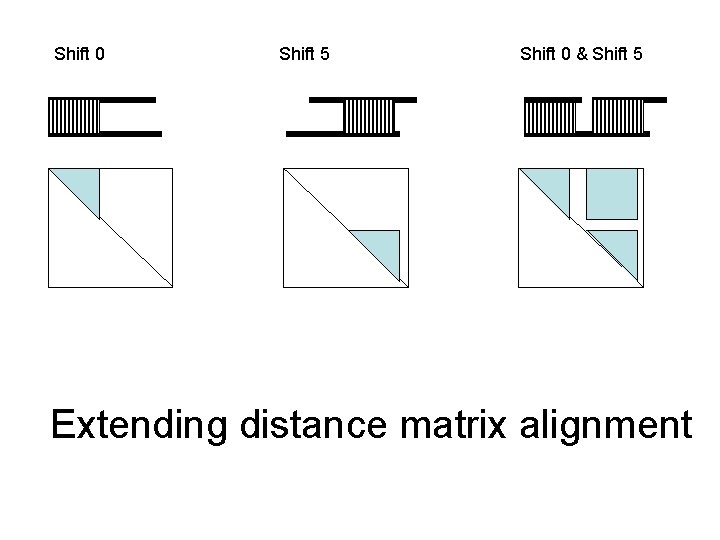 Shift 0

Shift 5

Shift 0 & Shift 5

Extending distance matrix alignment