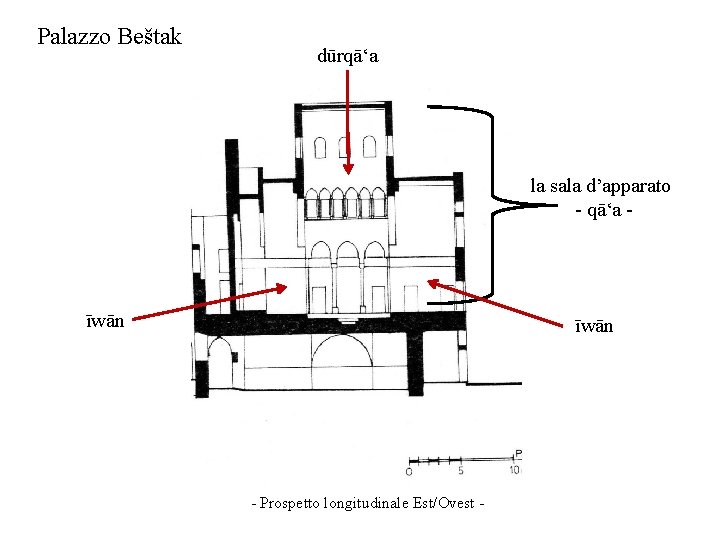 Palazzo Beštak

dūrqā‘a

la sala d’apparato
- qā‘a -

īwān

īwān

0 5 10 P

- Prospetto longitudinale Est/Ovest -