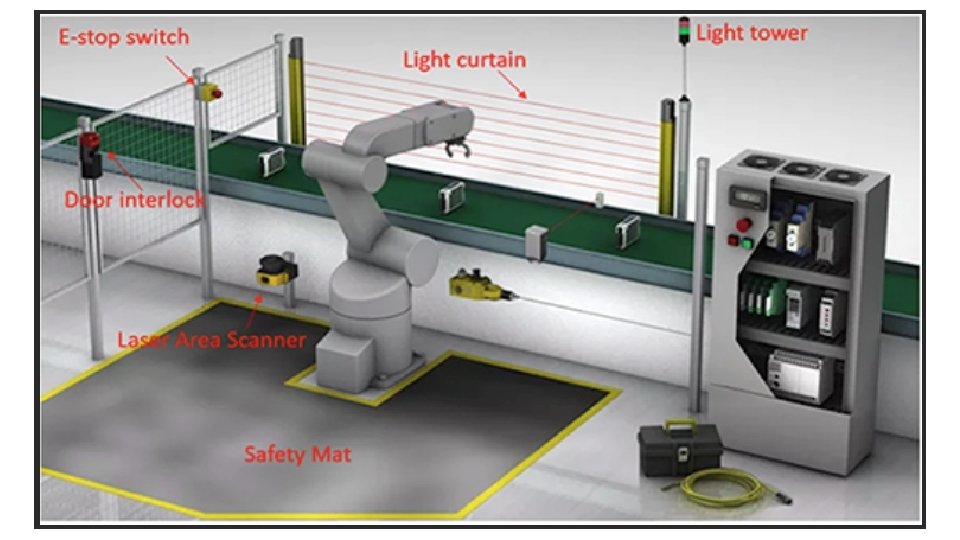 E-stop switch
Light curtain
Light tower
Door interlock
Laser Area Scanner
Safety Mat