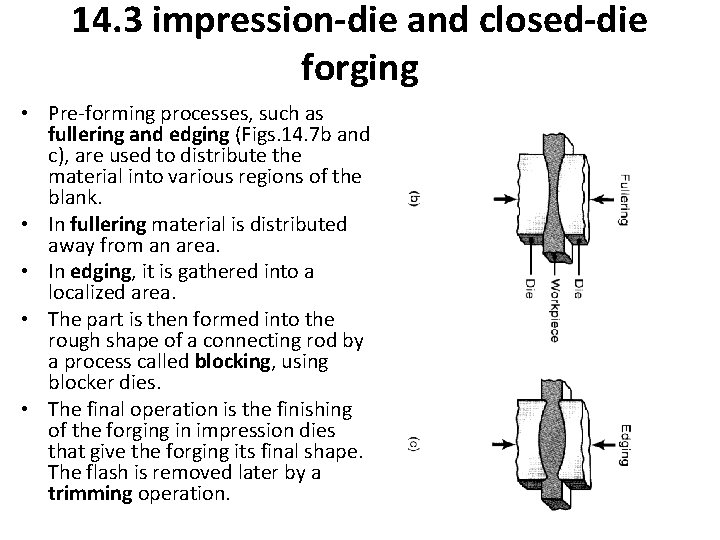 14.3 impression-die and closed-die forging

• Pre-forming processes, such as fullering and edging (Figs.14.7b and c), are used to distribute the material into various regions of the blank.
• In fullering material is distributed away from an area.
• In edging, it is gathered into a localized area.
• The part is then formed into the rough shape of a connecting rod by a process called blocking, using blocker dies.
• The final operation is the finishing of the forging in impression dies that give the forging its final shape. The flash is removed later by a trimming operation.

(b)
Fullering
Die
Workpiece
Die

(c)
Edging