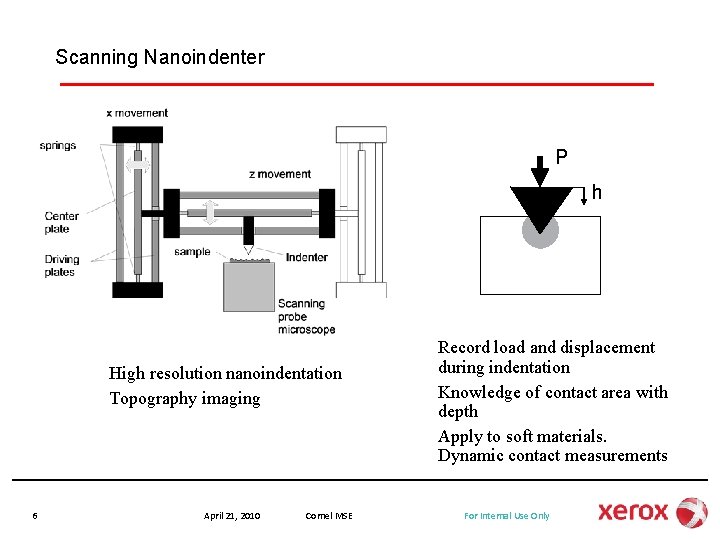 Scanning Nanoindenter

x movement

springs

z movement

Center plate

Driving plates

sample

Indenter

Scanning probe microscope

P

h

High resolution nanoindentation
Topography imaging

Record load and displacement during indentation

Knowledge of contact area with depth

Apply to soft materials.
Dynamic contact measurements

6 April 21, 2010 Cornel MSE For Internal Use Only xerox