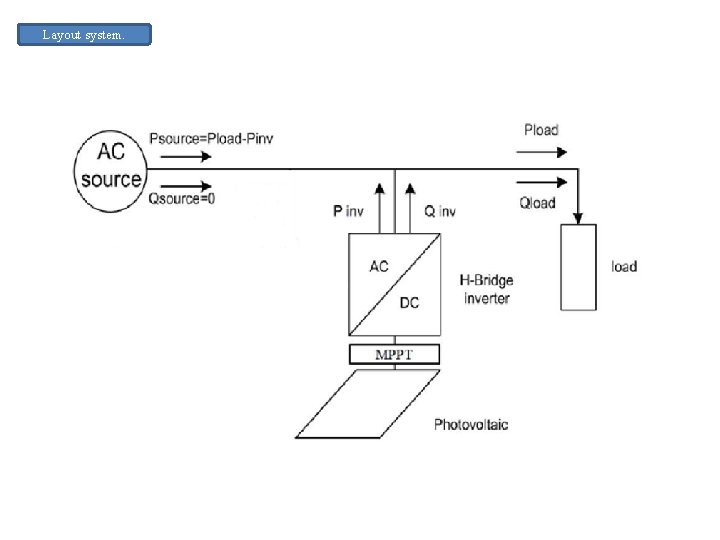 Layout system.

AC source

Psource=Pload-Pinv

Qsource=0

Pload

Qload

P inv

Q inv

AC

DC

H-Bridge inverter

load

MPPT

Photovoltaic