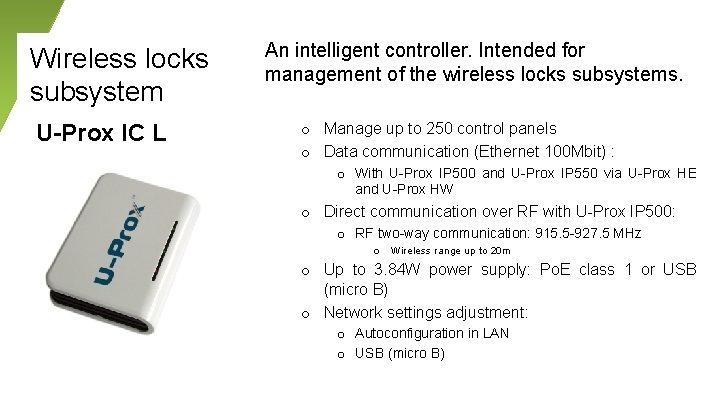 Wireless locks subsystem

U-Prox IC L

U-Prox

An intelligent controller. Intended for management of the wireless locks subsystems.

o Manage up to 250 control panels
o Data communication (Ethernet 100Mbit) :
 o With U-Prox IP500 and U-Prox IP550 via U-Prox HE and U-Prox HW
o Direct communication over RF with U-Prox IP500:
 o RF two-way communication: 915.5-927.5 MHz
  o Wireless range up to 20m
o Up to 3.84W power supply: PoE class 1 or USB (micro B)
o Network settings adjustment:
 o Autoconfiguration in LAN
 o USB (micro B)