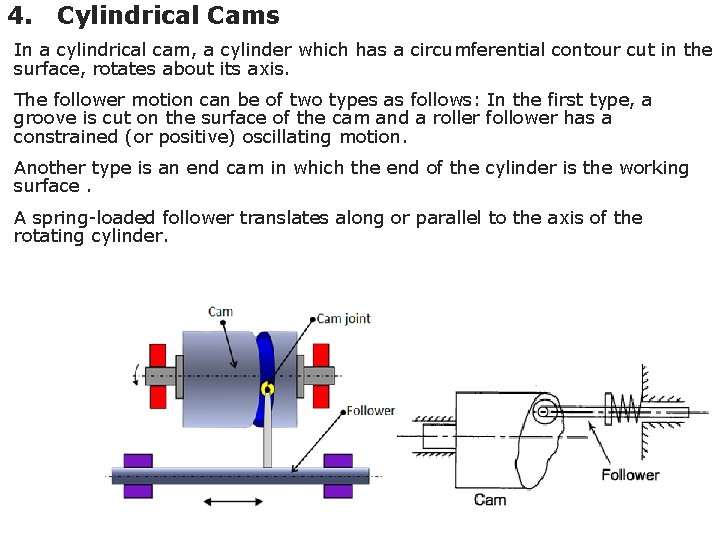 4. Cylindrical Cams

In a cylindrical cam, a cylinder which has a circumferential contour cut in the surface, rotates about its axis.

The follower motion can be of two types as follows: In the first type, a groove is cut on the surface of the cam and a roller follower has a constrained (or positive) oscillating motion.

Another type is an end cam in which the end of the cylinder is the working surface .

A spring-loaded follower translates along or parallel to the axis of the rotating cylinder.

Cam

Cam joint

Follower

Follower

Cam