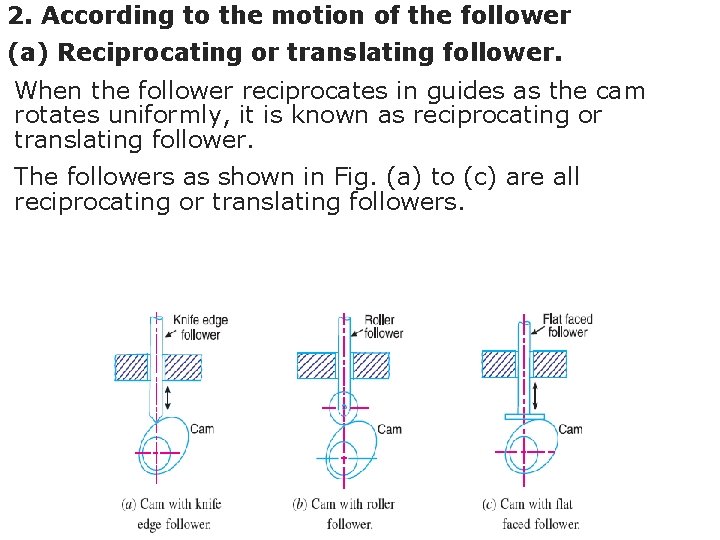 2. According to the motion of the follower

(a) Reciprocating or translating follower.

When the follower reciprocates in guides as the cam rotates uniformly, it is known as reciprocating or translating follower.

The followers as shown in Fig. (a) to (c) are all reciprocating or translating followers.

Knife edge follower

Cam

(a) Cam with knife edge follower.

Roller follower

Cam

(b) Cam with roller follower.

Flat faced follower

Cam

(c) Cam with flat faced follower.