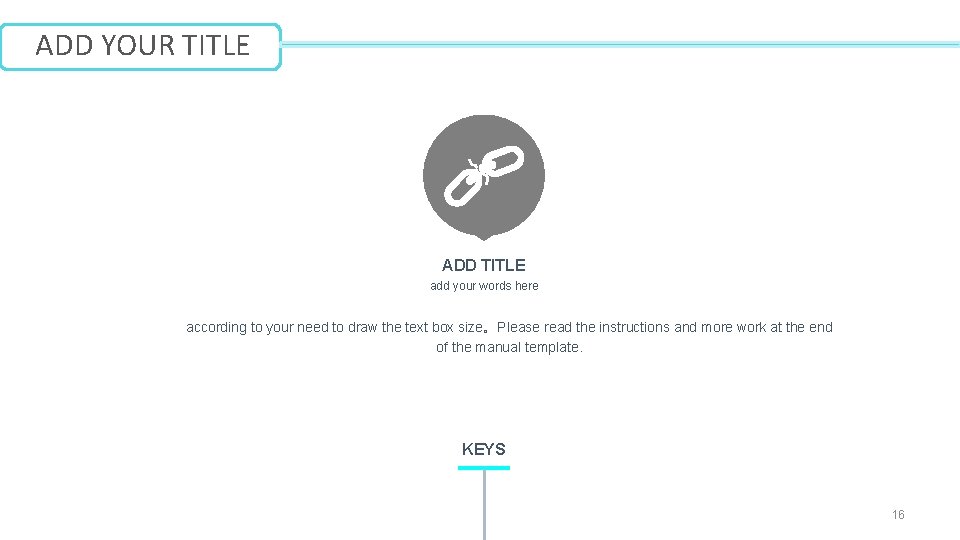 ADD YOUR TITLE

ADD TITLE
add your words here

according to your need to draw the text box size。Please read the instructions and more work at the end of the manual template.

KEYS

16