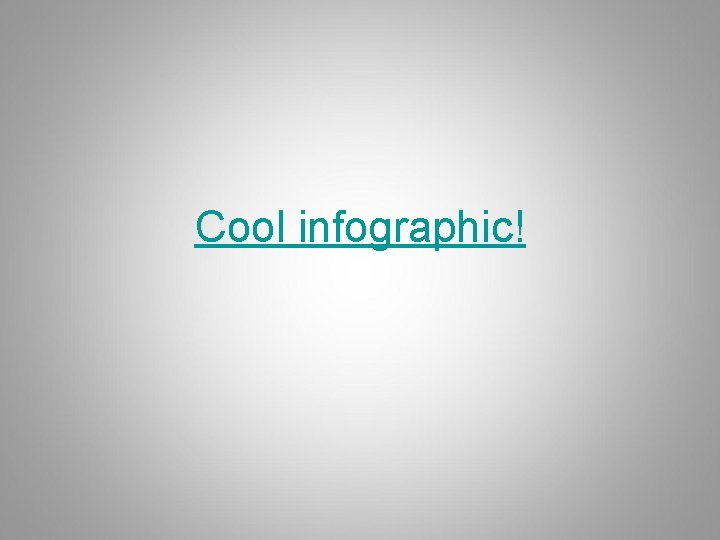 Cool infographic!