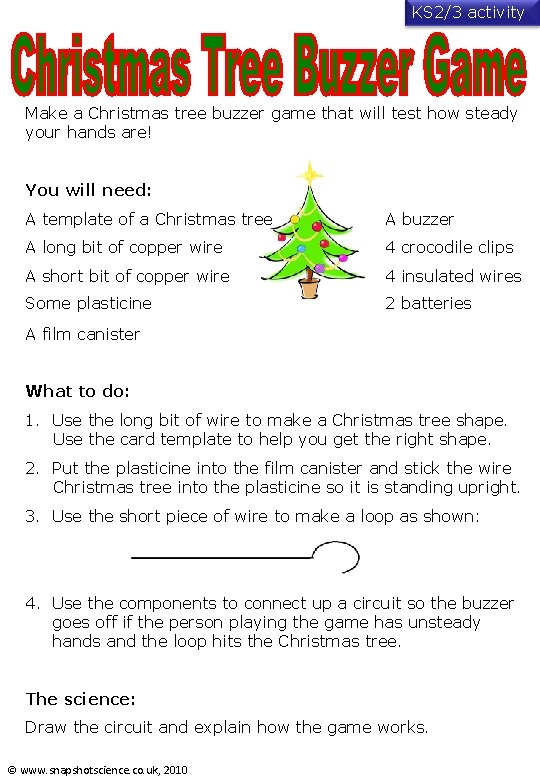 KS2/3 activity

Christmas Tree Buzzer Game

Make a Christmas tree buzzer game that will test how steady your hands are!

You will need:

A template of a Christmas tree
A long bit of copper wire
A short bit of copper wire
Some plasticine
A film canister

A buzzer
4 crocodile clips
4 insulated wires
2 batteries

What to do:

1. Use the long bit of wire to make a Christmas tree shape. Use the card template to help you get the right shape.

2. Put the plasticine into the film canister and stick the wire Christmas tree into the plasticine so it is standing upright.

3. Use the short piece of wire to make a loop as shown:

4. Use the components to connect up a circuit so the buzzer goes off if the person playing the game has unsteady hands and the loop hits the Christmas tree.

The science:

Draw the circuit and explain how the game works.

© www.snapshotscience.co.uk, 2010