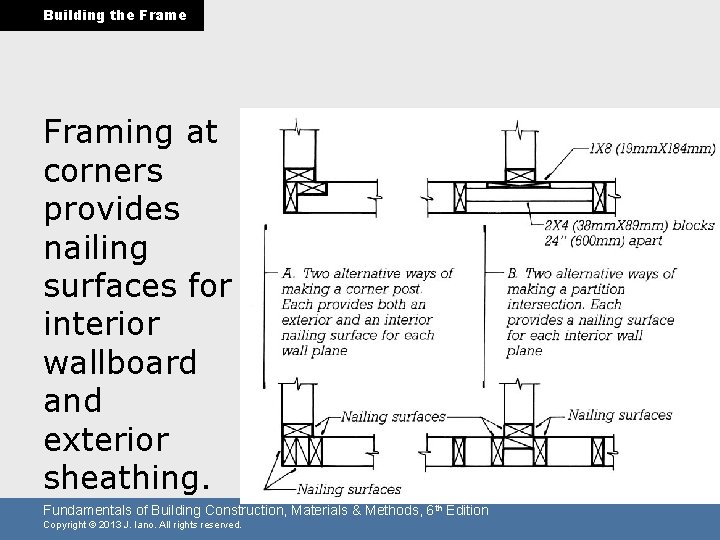 Building the Frame

Framing at corners provides nailing surfaces for interior wallboard and exterior sheathing.

1X8 (19mmX184mm)

2X4 (38mmX89mm) blocks 24" (600mm) apart

A. Two alternative ways of making a corner post. Each provides both an exterior and an interior nailing surface for each wall plane

B. Two alternative ways of making a partition intersection. Each provides a nailing surface for each interior wall plane

Nailing surfaces

Nailing surfaces

Nailing surfaces

Fundamentals of Building Construction, Materials & Methods, 6th Edition
Copyright © 2013 J. Iano. All rights reserved.