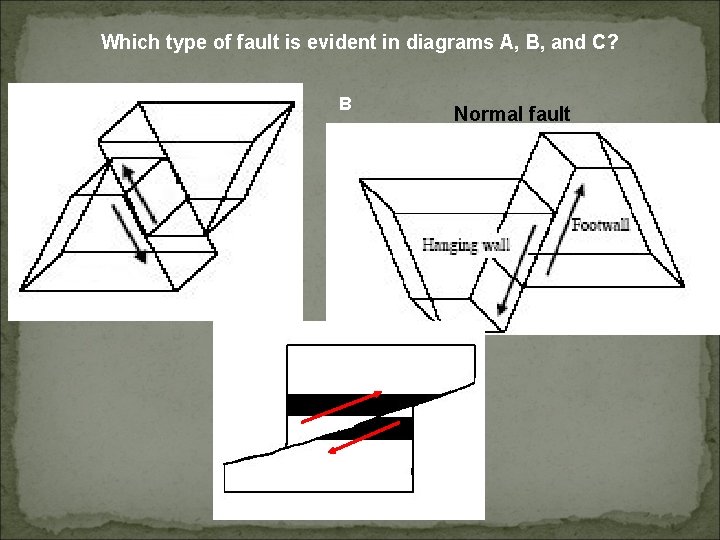 Which type of fault is evident in diagrams A, B, and C?

B

Normal fault

Hanging wall

Footwall