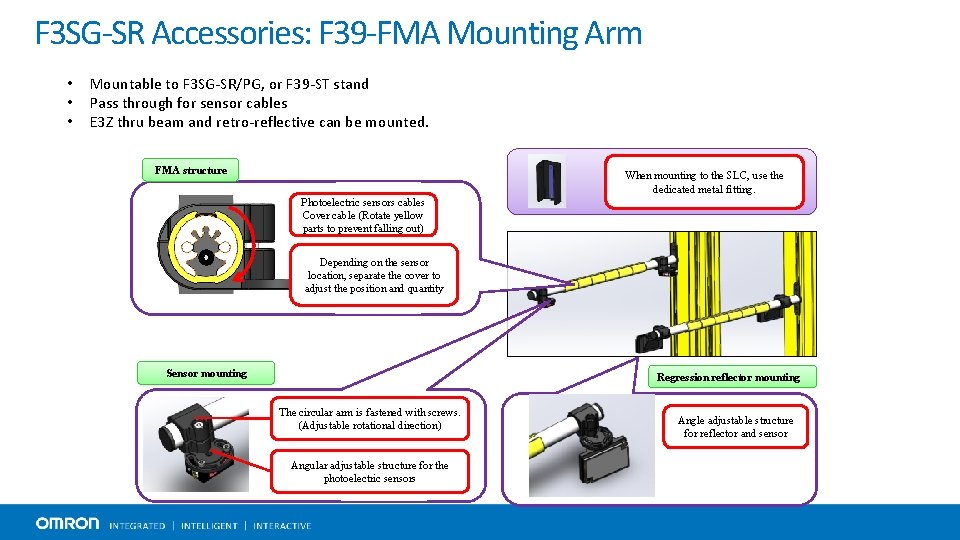 F3SG-SR Accessories: F39-FMA Mounting Arm

• Mountable to F3SG-SR/PG, or F39-ST stand
• Pass through for sensor cables
• E3Z thru beam and retro-reflective can be mounted.

FMA structure

Photoelectric sensors cables Cover cable (Rotate yellow parts to prevent falling out)

Depending on the sensor location, separate the cover to adjust the position and quantity

When mounting to the SLC, use the dedicated metal fitting.

Sensor mounting

The circular arm is fastened with screws. (Adjustable rotational direction)

Angular adjustable structure for the photoelectric sensors

Regression reflector mounting

Angle adjustable structure for reflector and sensor

OMRON INTEGRATED | INTELLIGENT | INTERACTIVE