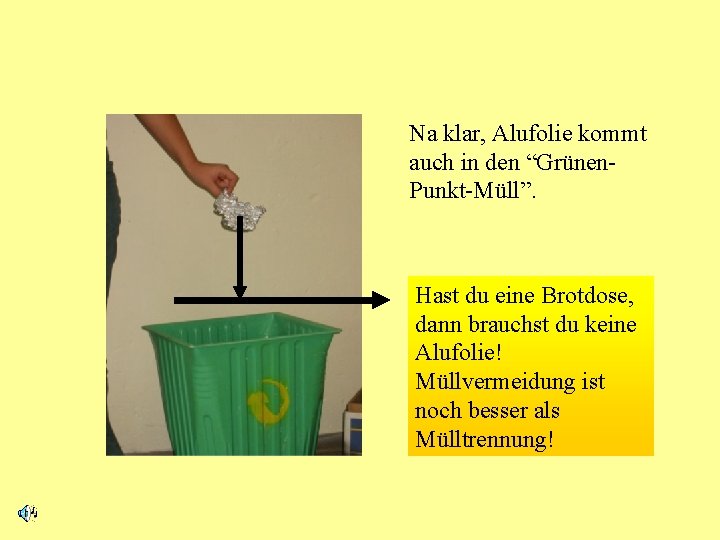 Na klar, Alufolie kommt auch in den “Grünen-Punkt-Müll”.

Hast du eine Brotdose, dann brauchst du keine Alufolie! Müllvermeidung ist noch besser als Mülltrennung!