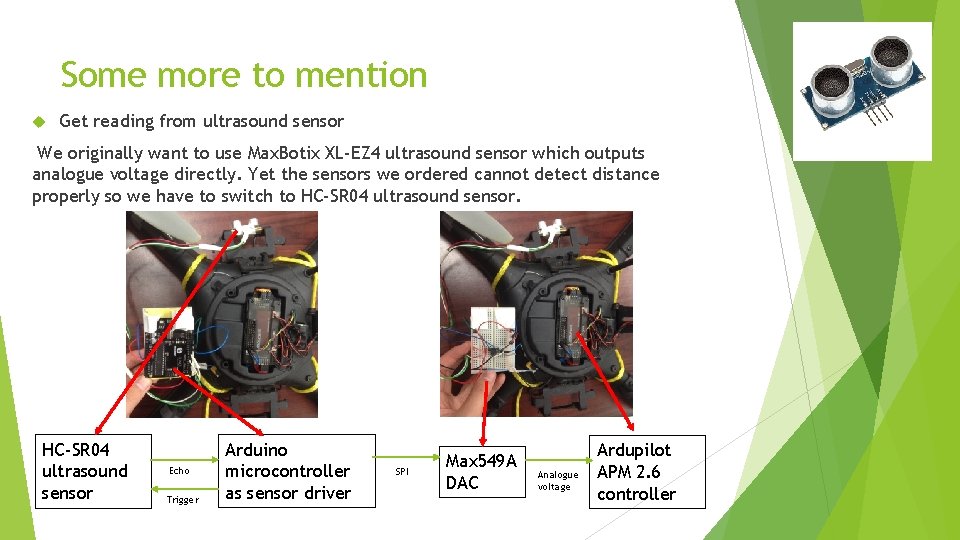 Some more to mention

Get reading from ultrasound sensor

We originally want to use MaxBotix XL-EZ4 ultrasound sensor which outputs analogue voltage directly. Yet the sensors we ordered cannot detect distance properly so we have to switch to HC-SR04 ultrasound sensor.

HC-SR04 ultrasound sensor

Echo

Trigger

Arduino microcontroller as sensor driver

SPI

Max549A DAC

Analogue voltage

Ardupilot APM 2.6 controller