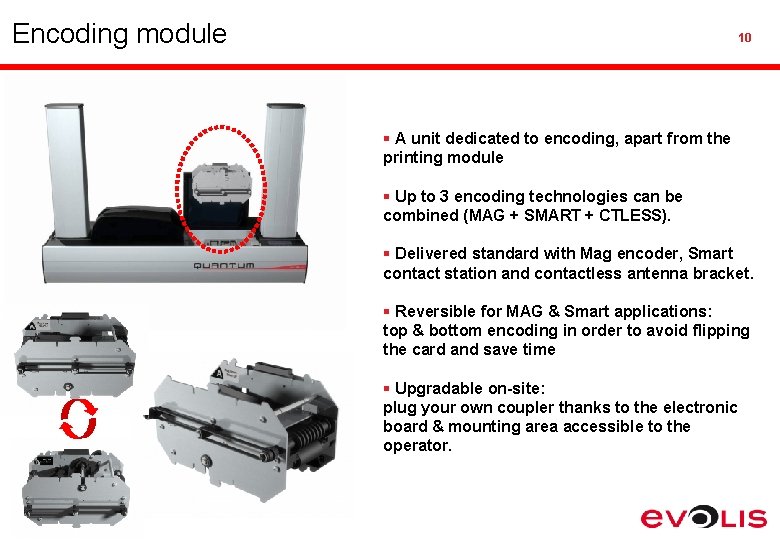 Encoding module

10

QUANTUM

▪ A unit dedicated to encoding, apart from the printing module

▪ Up to 3 encoding technologies can be combined (MAG + SMART + CTLESS).

▪ Delivered standard with Mag encoder, Smart contact station and contactless antenna bracket.

▪ Reversible for MAG & Smart applications: top & bottom encoding in order to avoid flipping the card and save time

▪ Upgradable on-site: plug your own coupler thanks to the electronic board & mounting area accessible to the operator.

EVOLIS