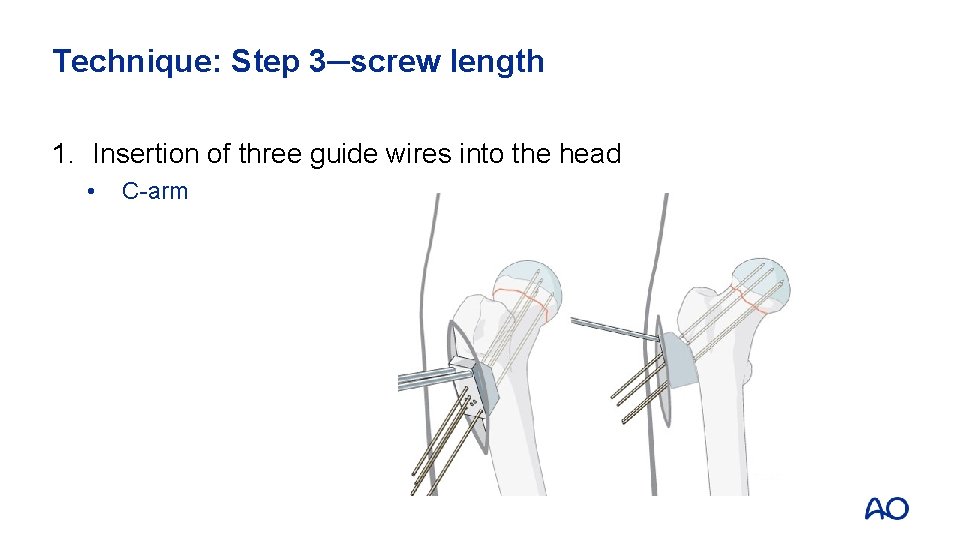 Technique: Step 3─screw length

1. Insertion of three guide wires into the head
• C-arm

AO