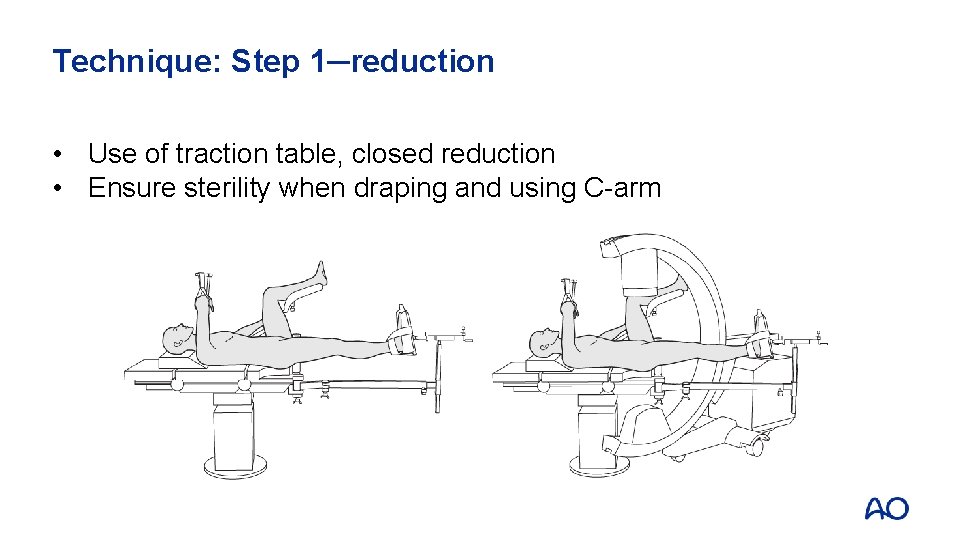 Technique: Step 1—reduction

• Use of traction table, closed reduction
• Ensure sterility when draping and using C-arm

AO