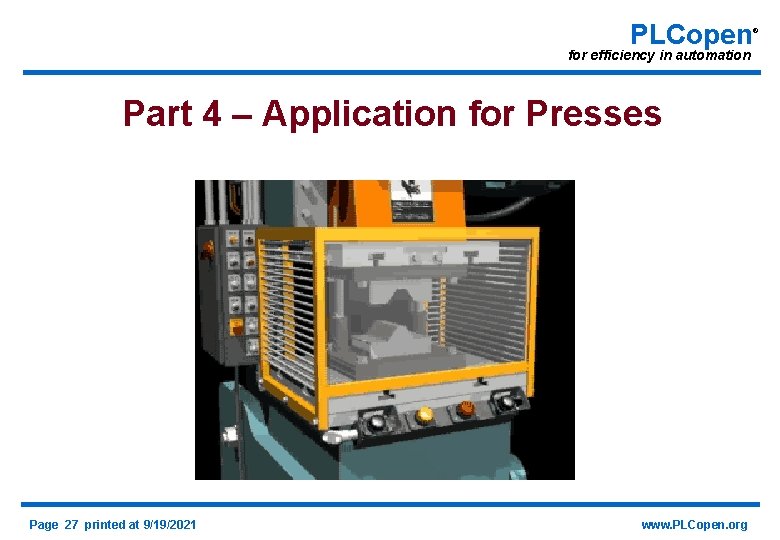 PLCopen®
for efficiency in automation

Part 4 – Application for Presses

Page 27 printed at 9/19/2021

www.PLCopen.org