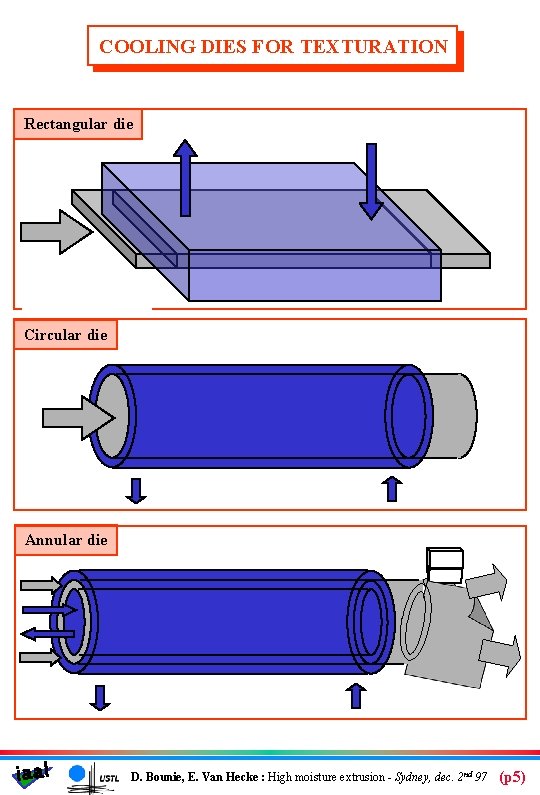 COOLING DIES FOR TEXTURATION

Rectangular die

Circular die

Annular die

iaa USTL D. Bounie, E. Van Hecke : High moisture extrusion - Sydney, dec. $2^{nd}$ 97 (p5)