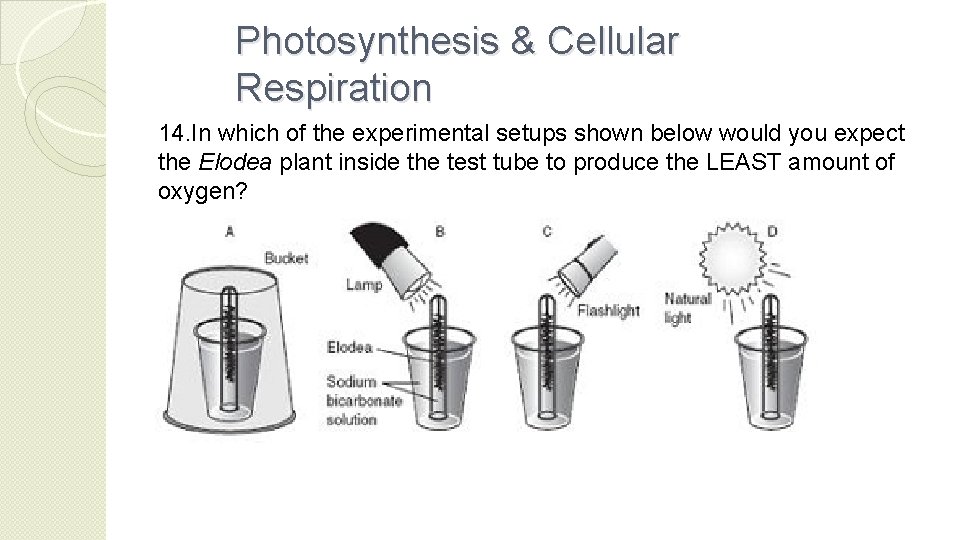 Photosynthesis & Cellular Respiration

14.In which of the experimental setups shown below would you expect the Elodea plant inside the test tube to produce the LEAST amount of oxygen?

A

Bucket

B

Lamp

Elodea

Sodium bicarbonate solution

C

Flashlight

D

Natural light