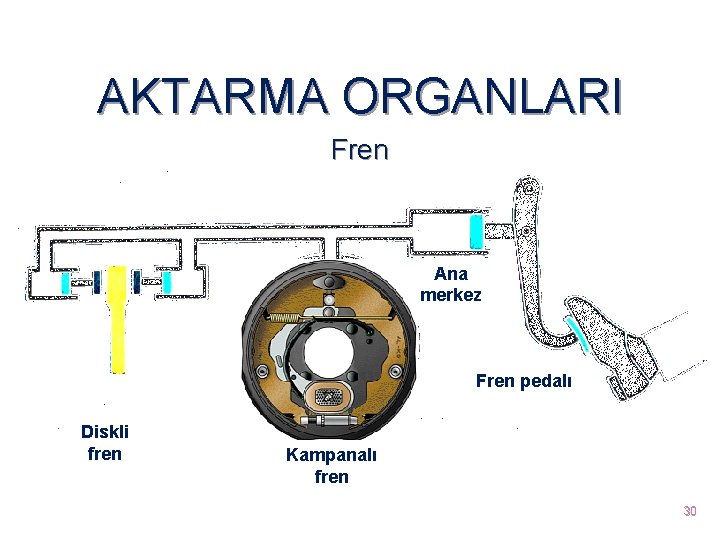 AKTARMA ORGANLARI

Fren

Ana merkez

Fren pedalı

Diskli fren

Kampanalı fren

30