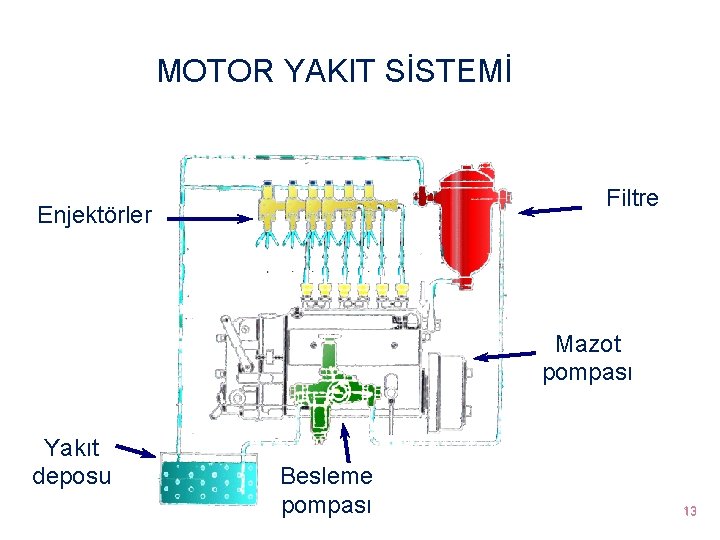 MOTOR YAKIT SİSTEMİ

Enjektörler

Filtre

Mazot pompası

Yakıt deposu

Besleme pompası

13